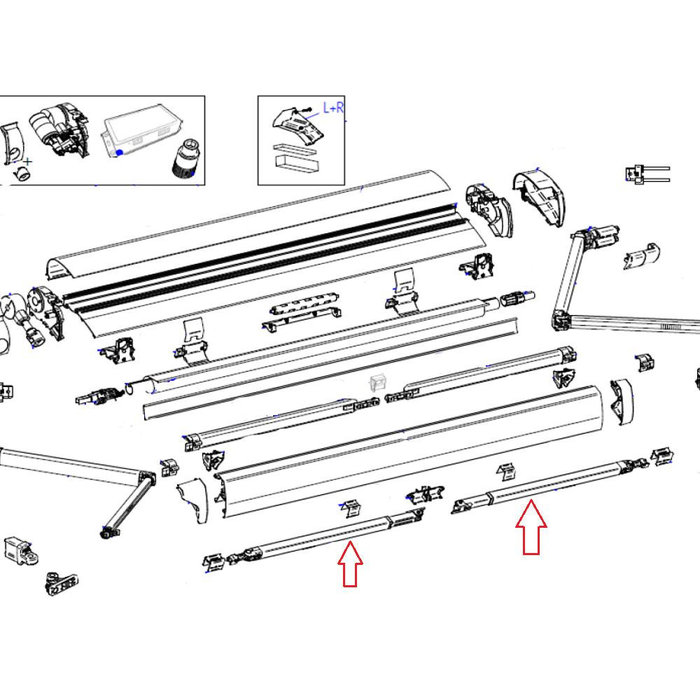 L+R