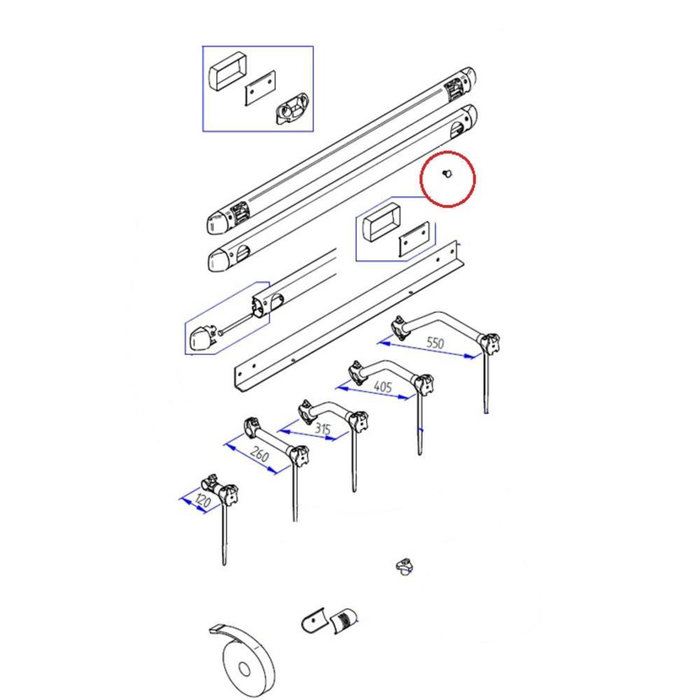 550
405
315
260
120