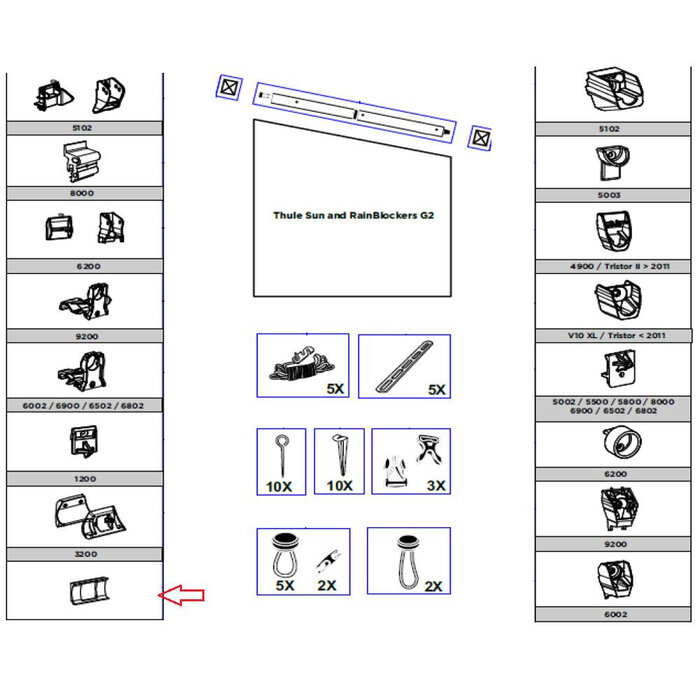 5102

8000

6200

9200

6002 / 6900 / 6502 / 6802

1200

3200

Thule Sun and RainBlockers G2

5X

5X

10X

10X

3X

5X

2X

2X

5102

5003

4900 / Tristor II > 2011

V10 XL / Tristor < 2011

5002 / 5500 / 5800 / 8000 6900 / 6502 / 6802

6200

9200

6002