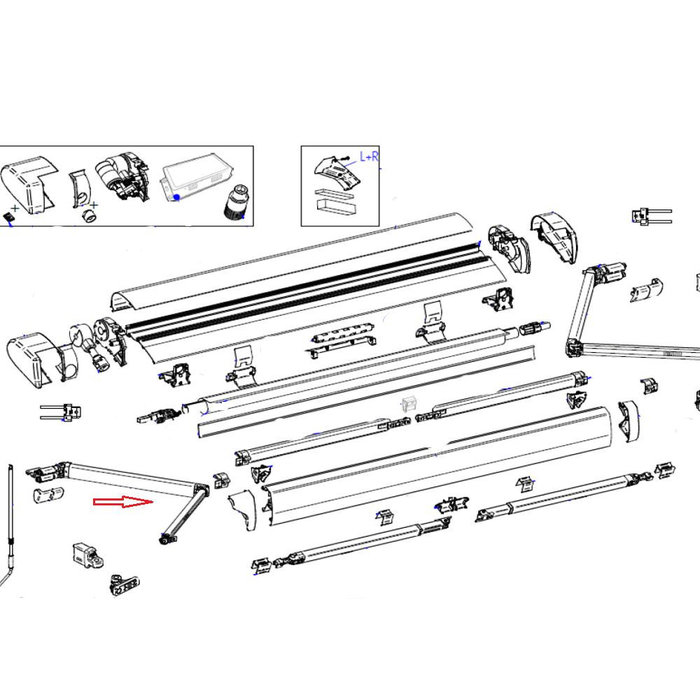 L+R