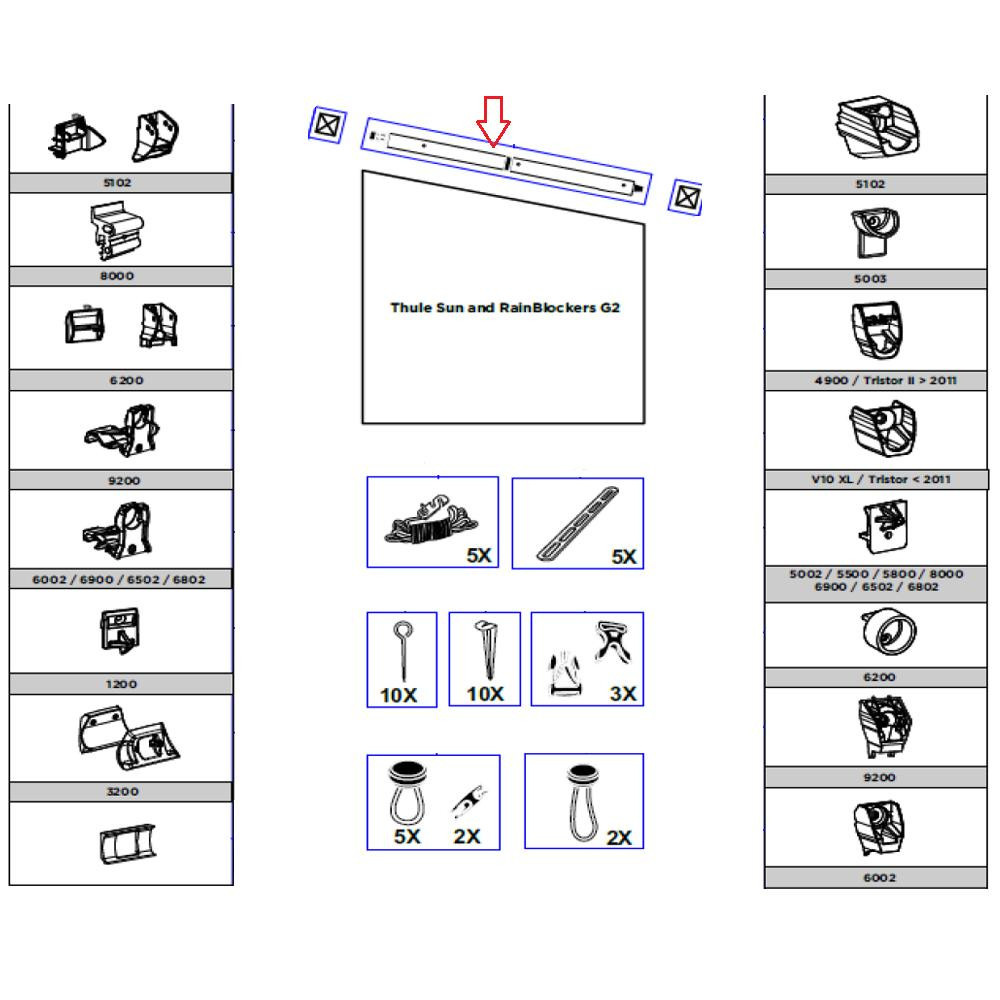 5102

8000

6200

9200

6002 / 6900 / 6502 / 6802

1200

3200

Thule Sun and RainBlockers G2

5X

5X

10X

10X

3X

5X

2X

2X

5102

5003

4900 / Tristor II > 2011

V10 XL / Tristor < 2011

5002 / 5500 / 5800 / 8000
6900 / 6502 / 6802

6200

9200

6002