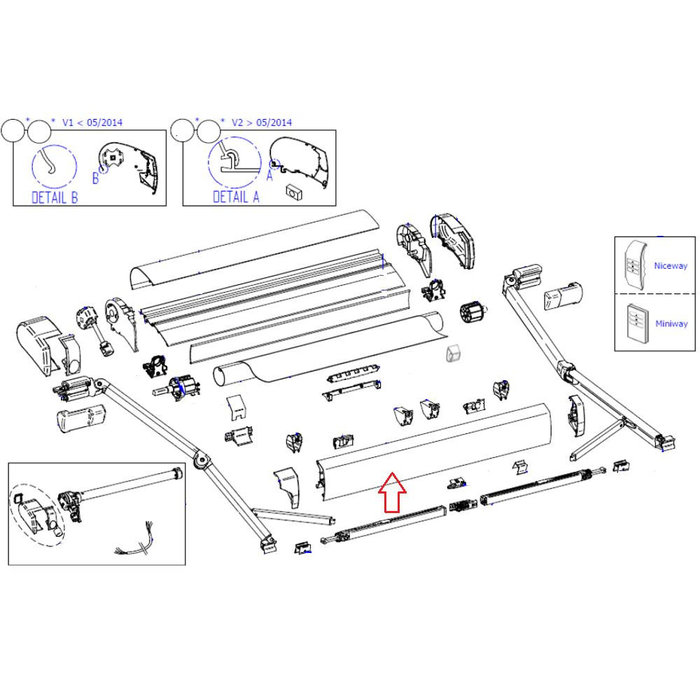 * * V1 < 05/2014

B

DETAIL B

* * V2 > 05/2014

A

DETAIL A

Niceway

Miniway