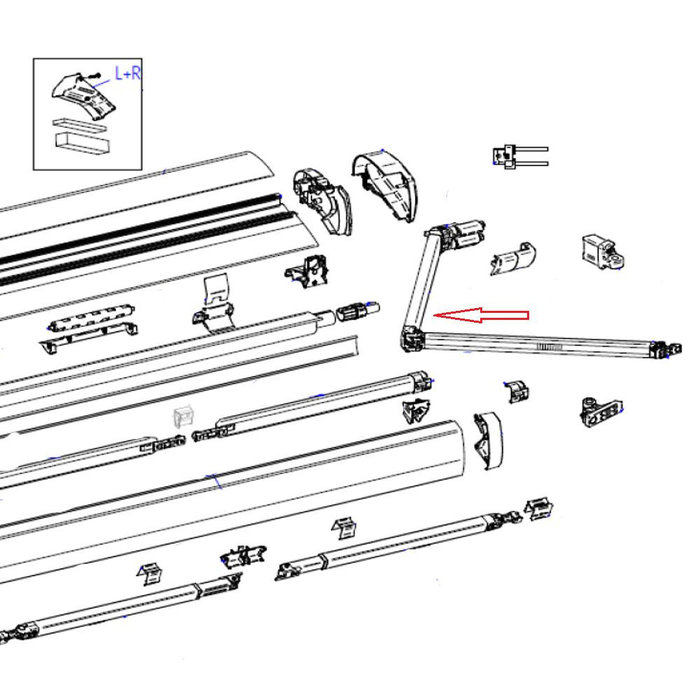 L+R