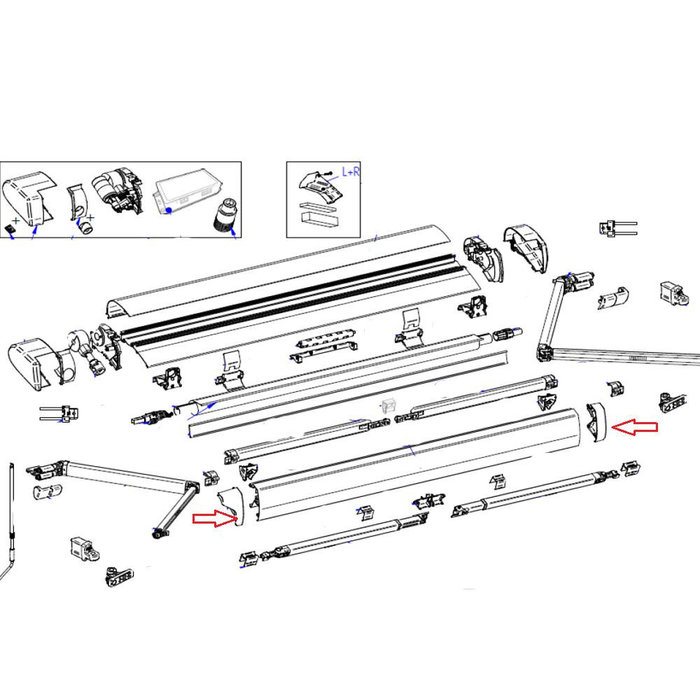 L+R