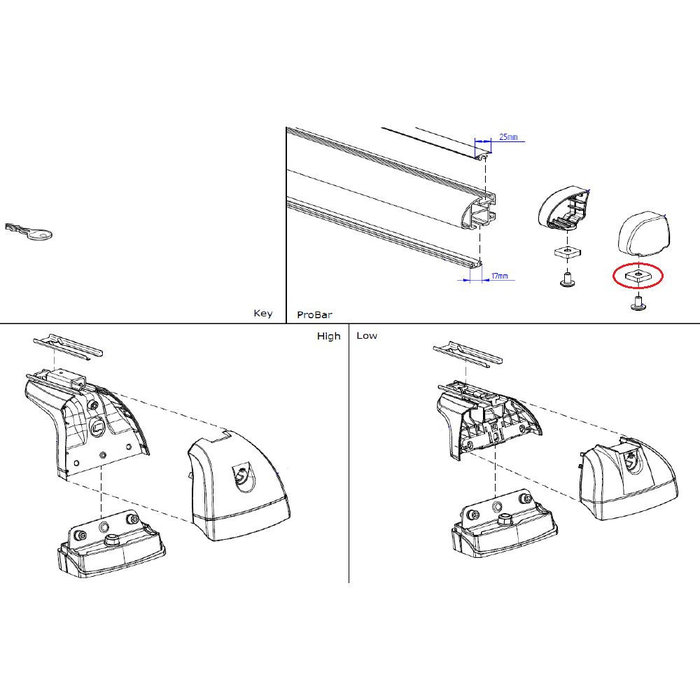 25mm

17mm

Key

ProBar

High

Low