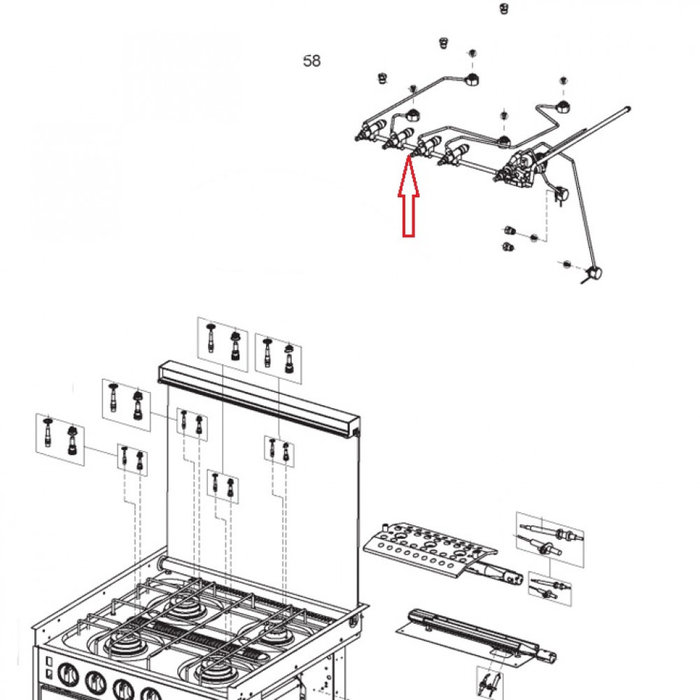 58