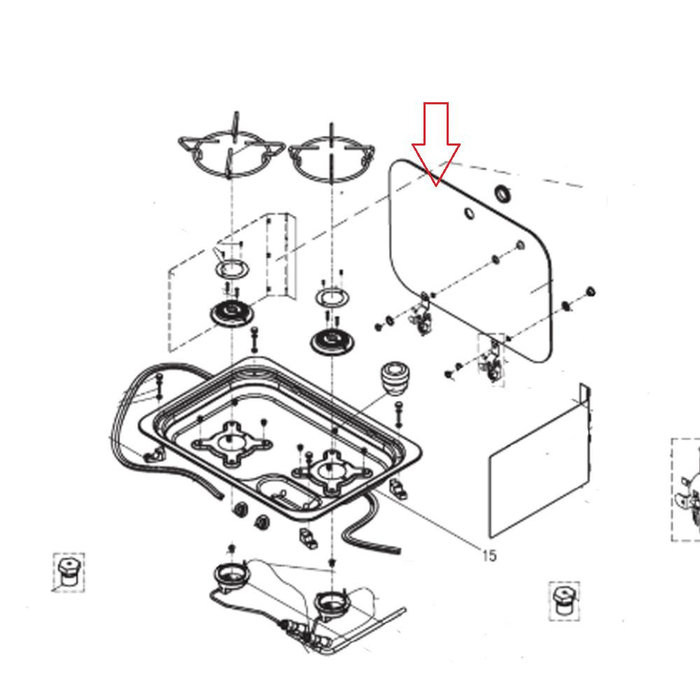 15