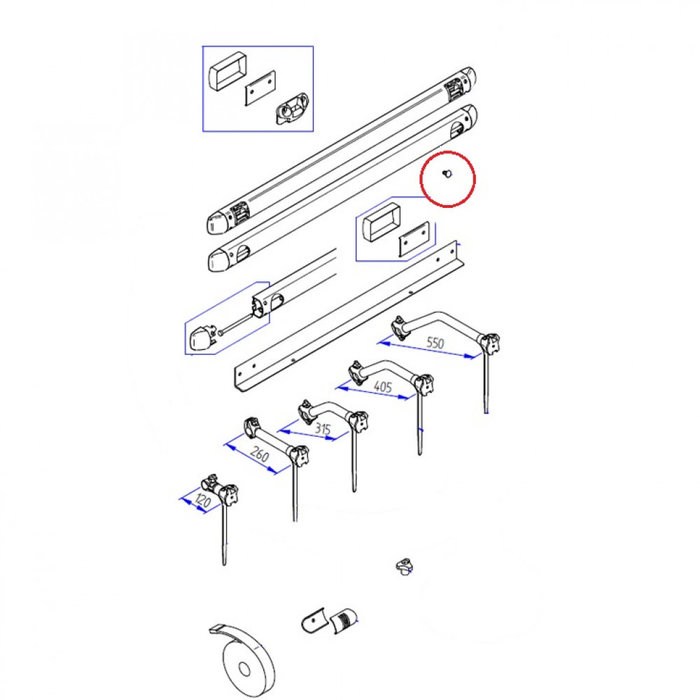 550

405

315

260

120