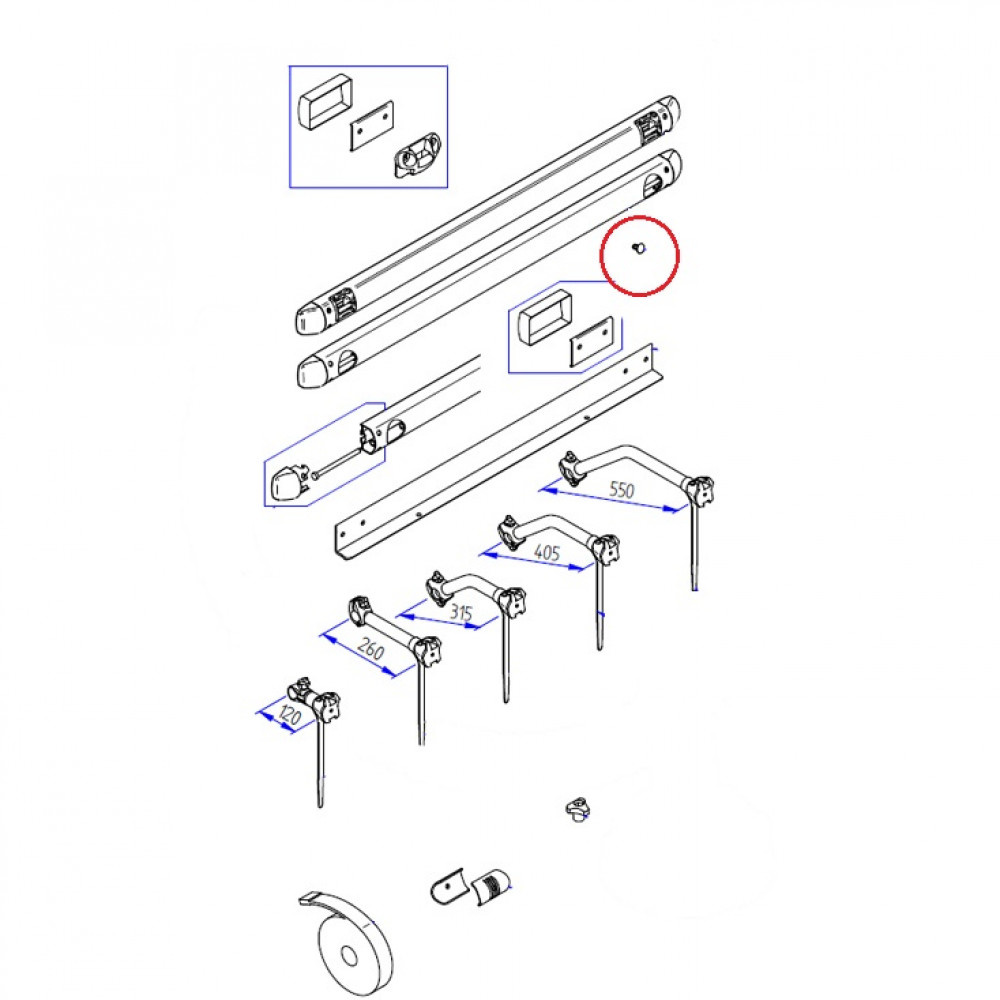 550

405

315

260

120