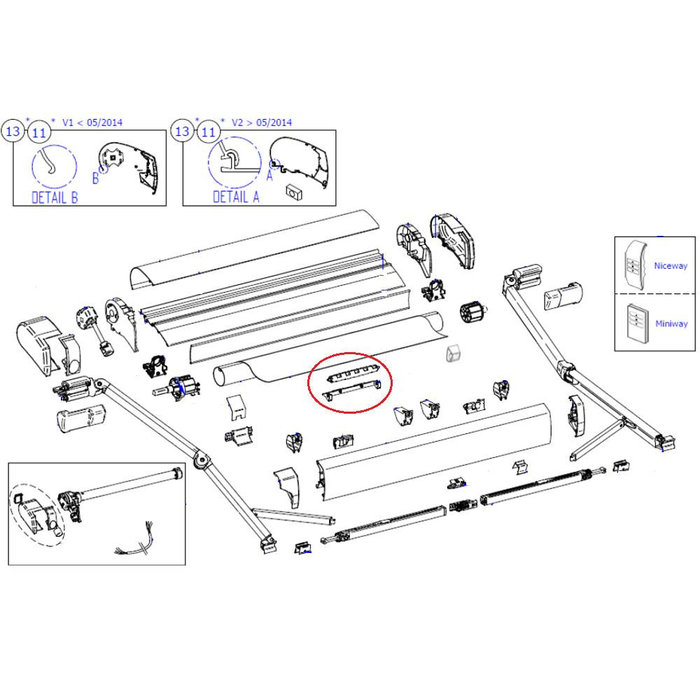 13 * 11 * V1 < 05/2014

B

DETAIL B

13 * 11 * V2 > 05/2014

A

DETAIL A

Niceway

Miniway