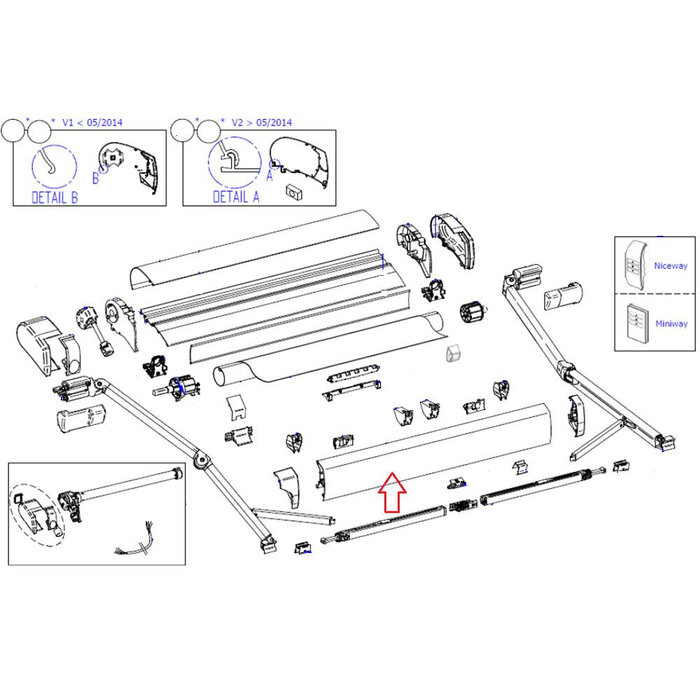 * * V1 < 05/2014

B

DETAIL B

* * V2 > 05/2014

A

DETAIL A

Niceway

Miniway