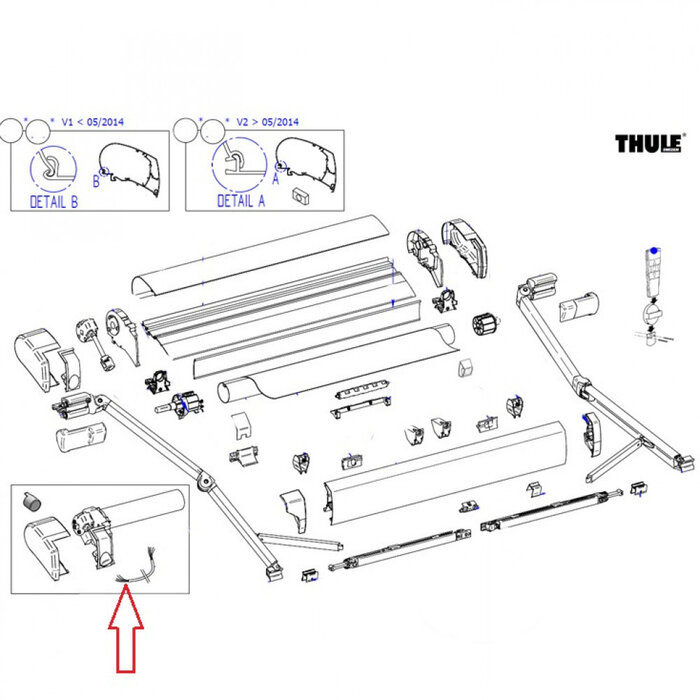 * * V1 < 05/2014

B

DETAIL B

* * V2 > 05/2014

A

DETAIL A

THULE®