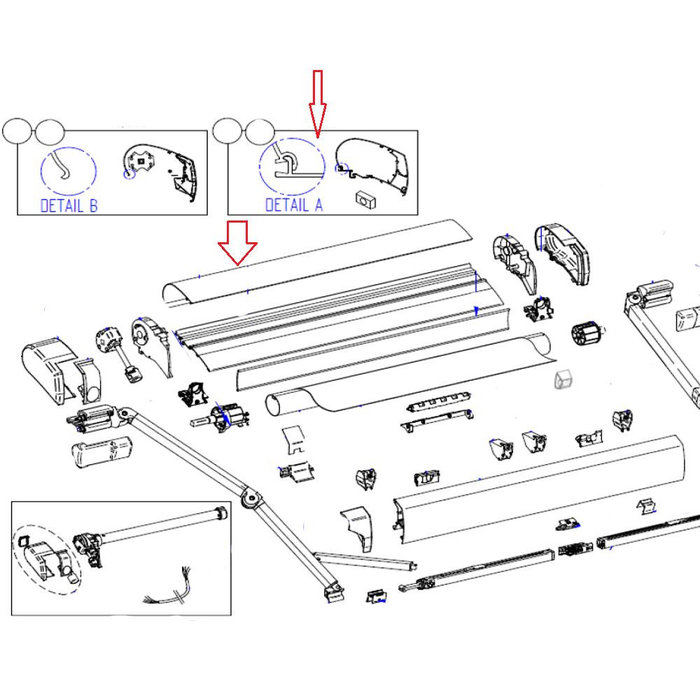 DETAIL B

DETAIL A