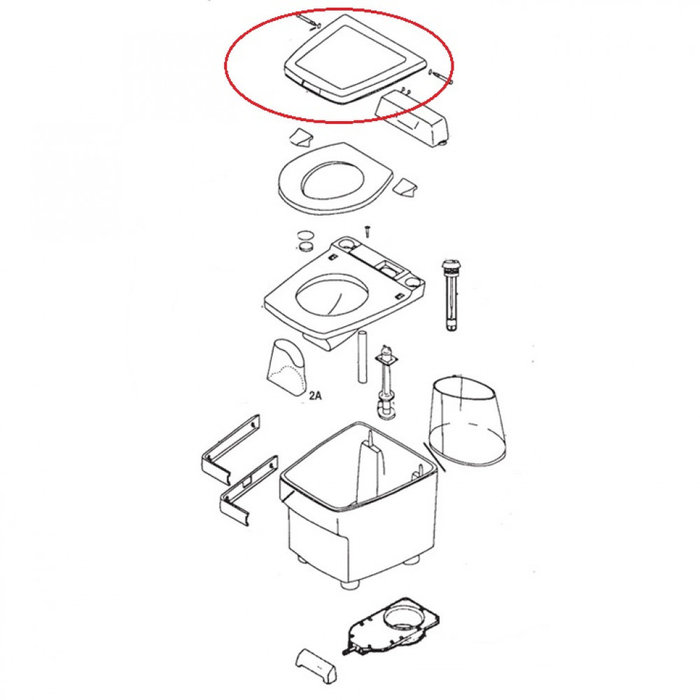 2A