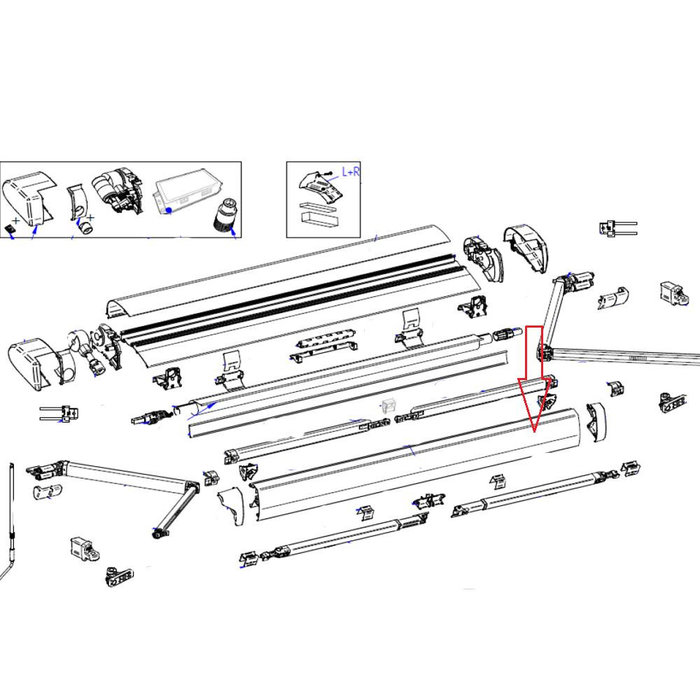 L+R