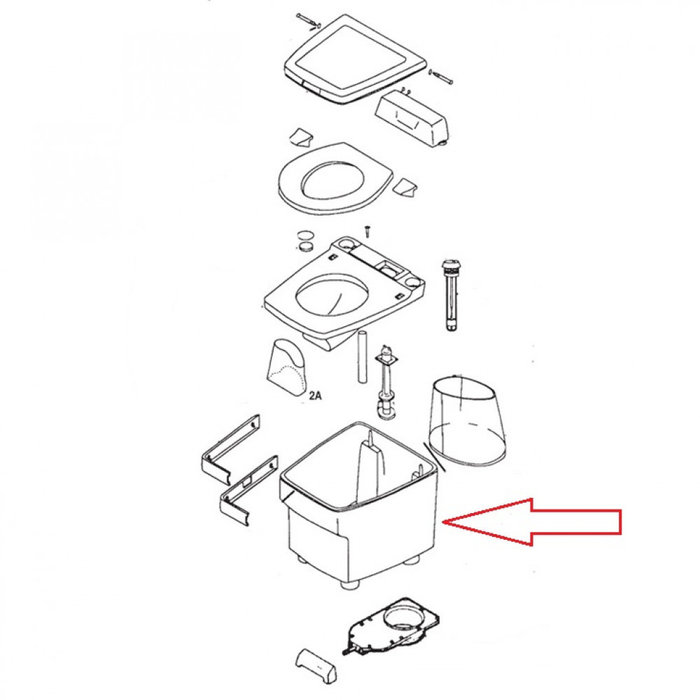 2A