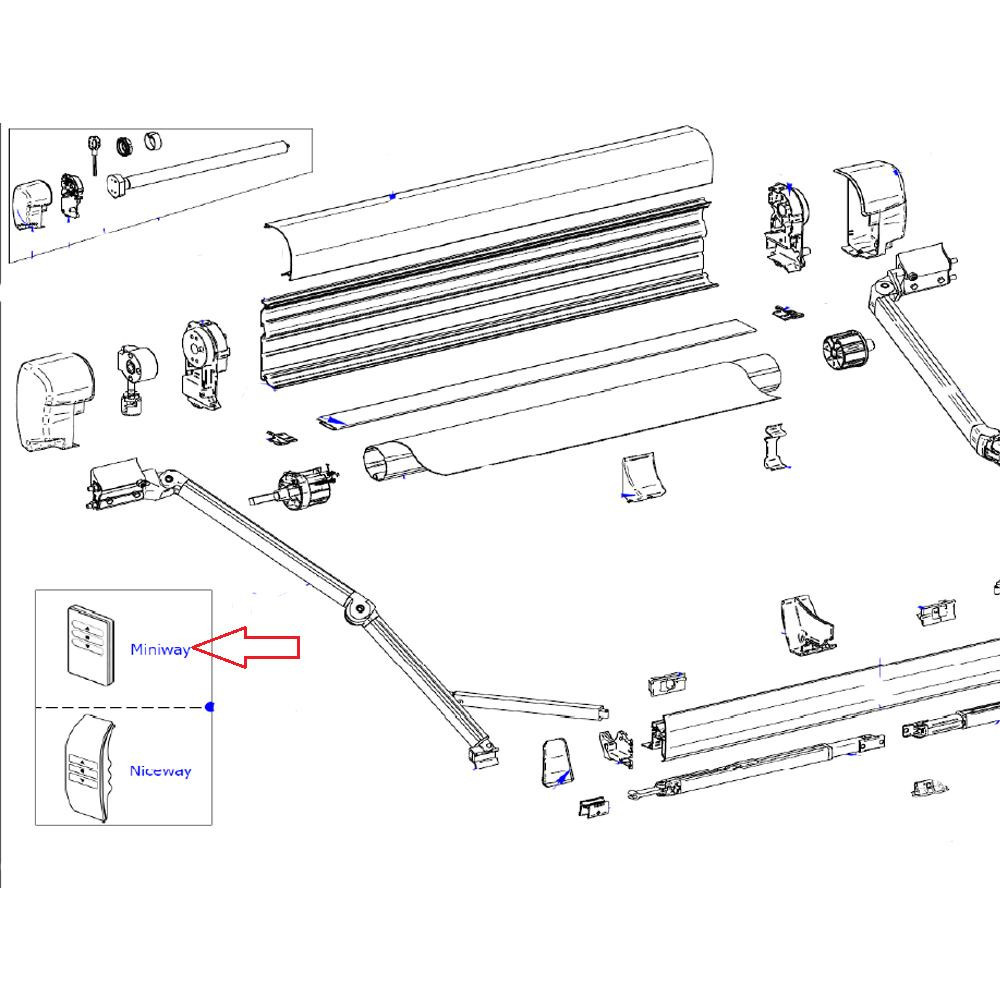 Miniway

Niceway