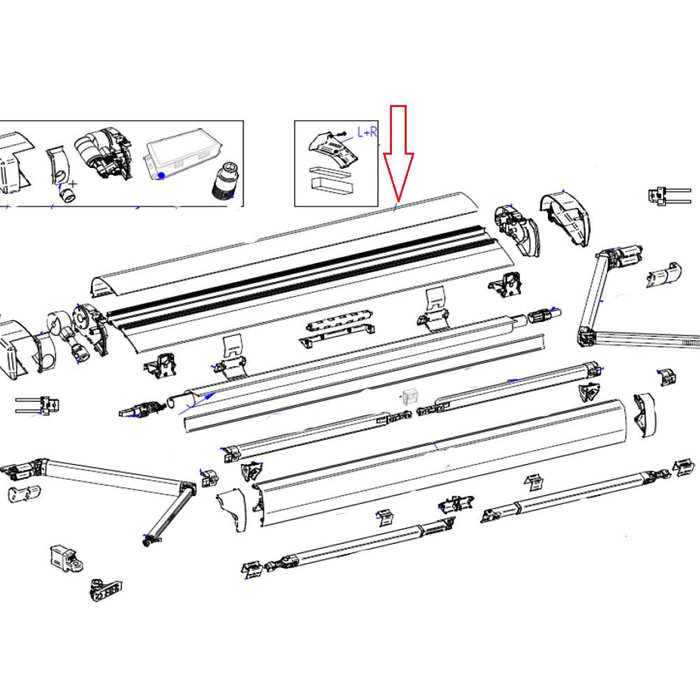 L+R