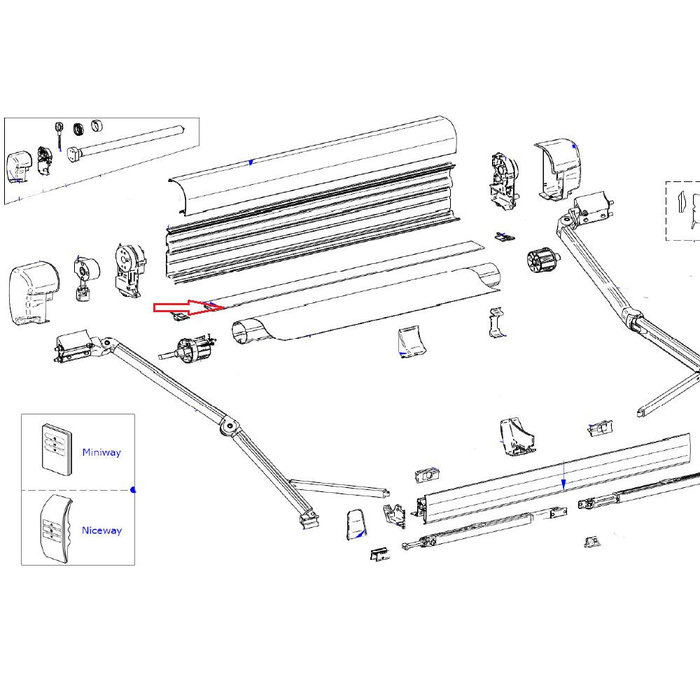 Miniway

Niceway