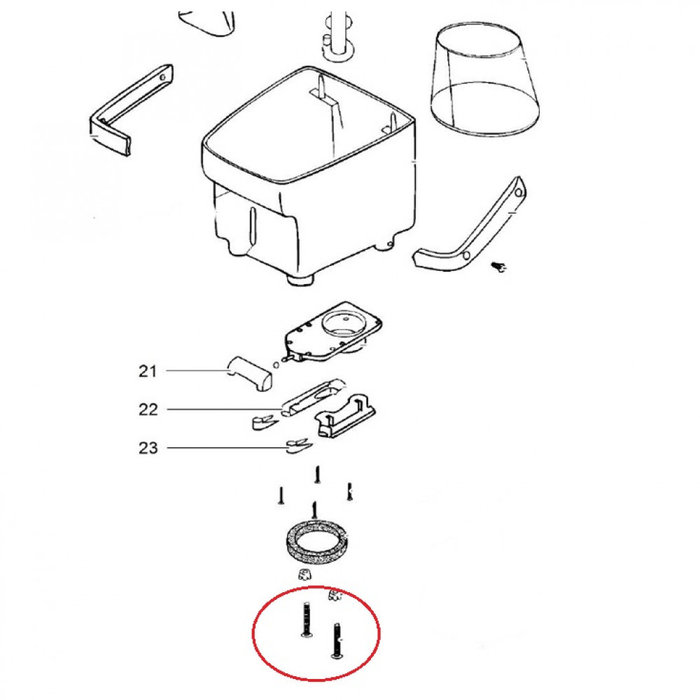 21
22
23