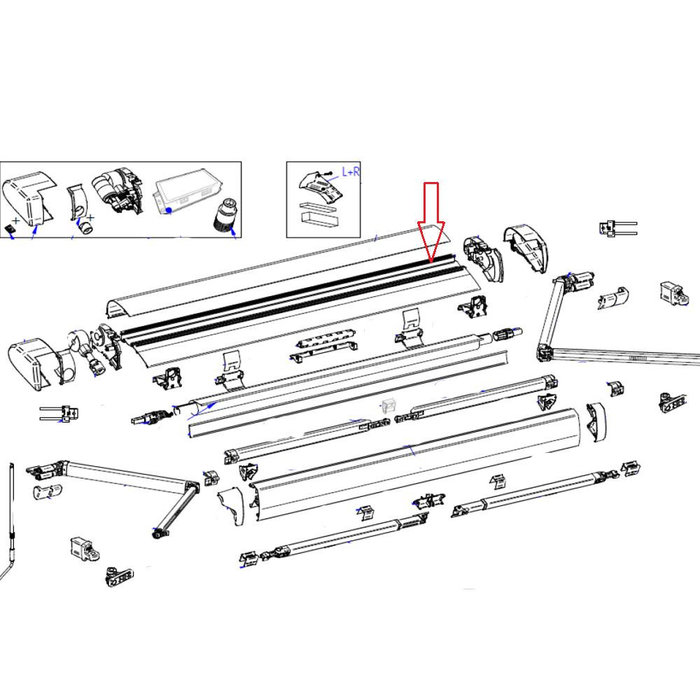 L+R