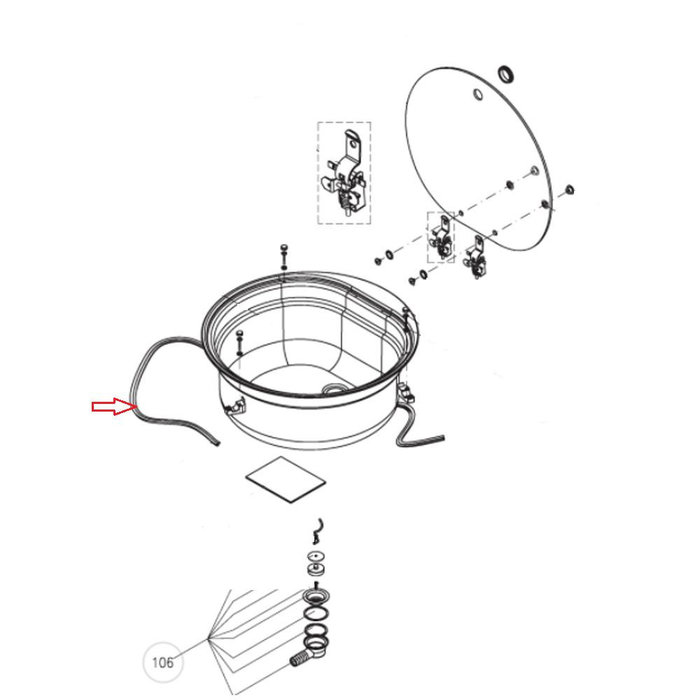 106