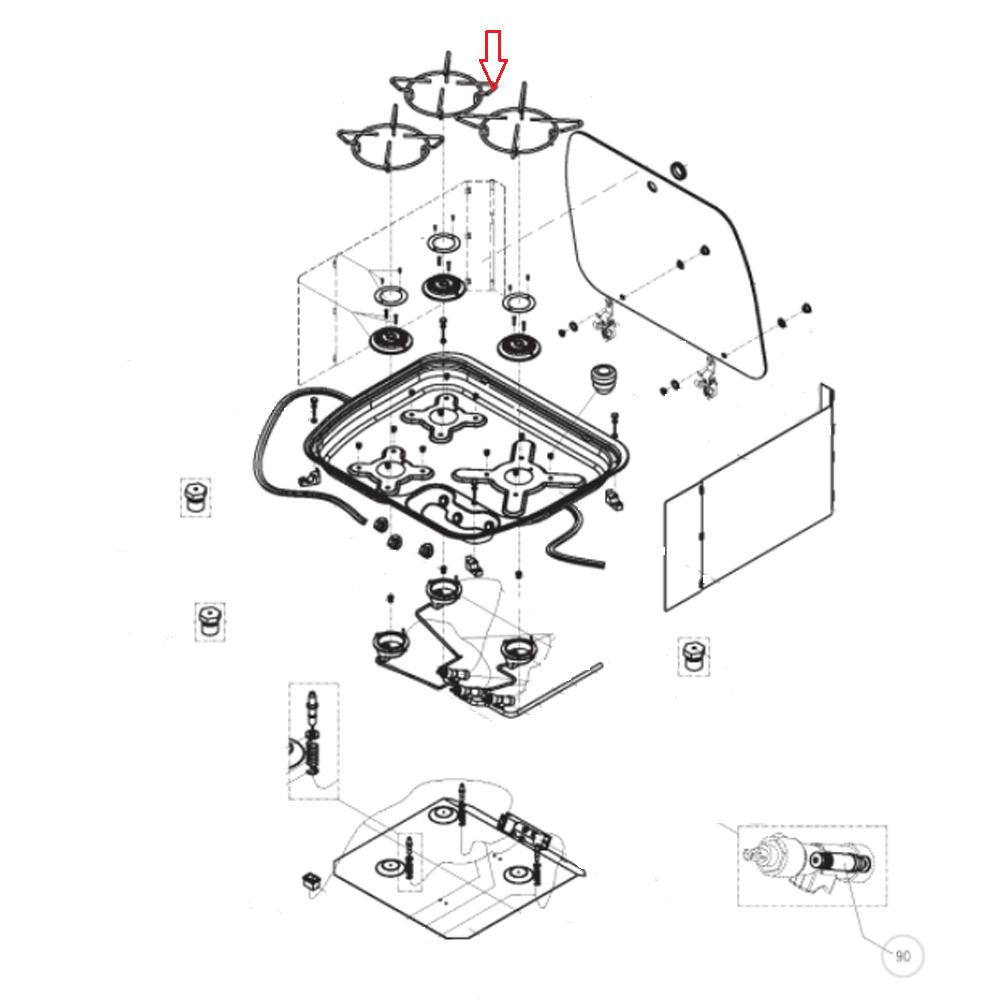 90