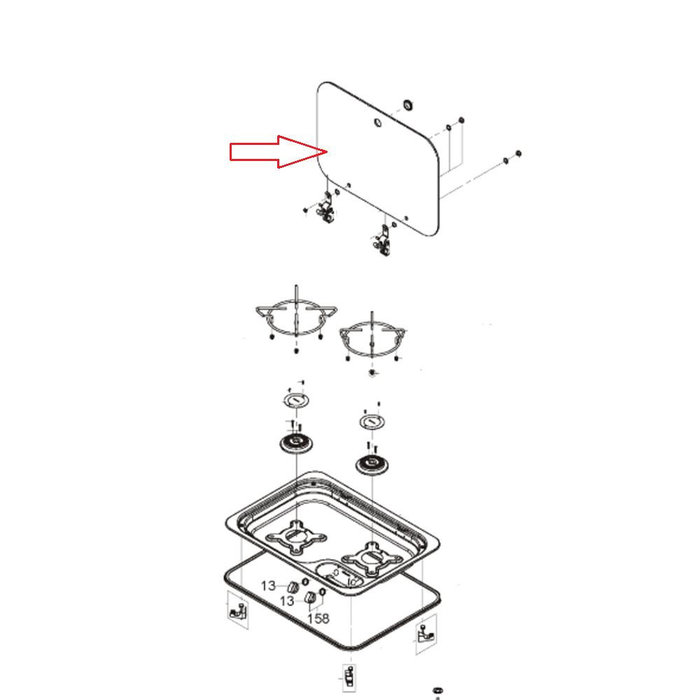 13
13
158