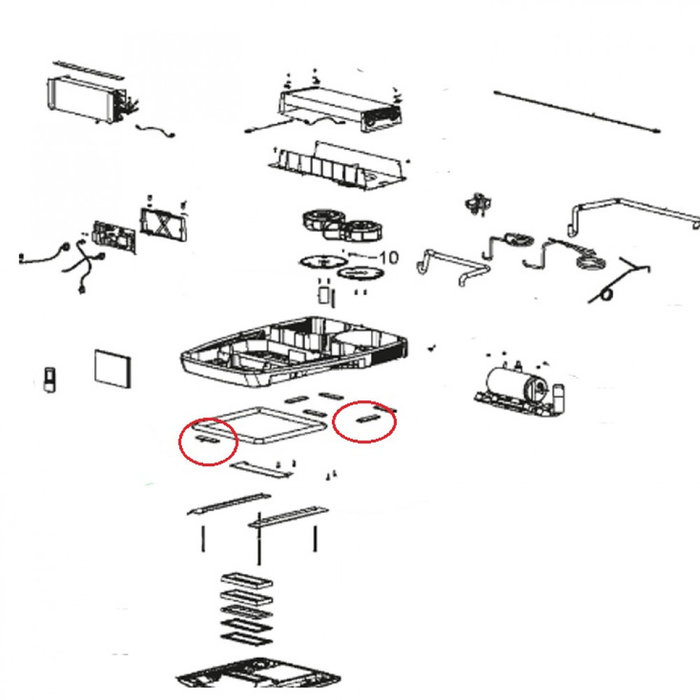 10