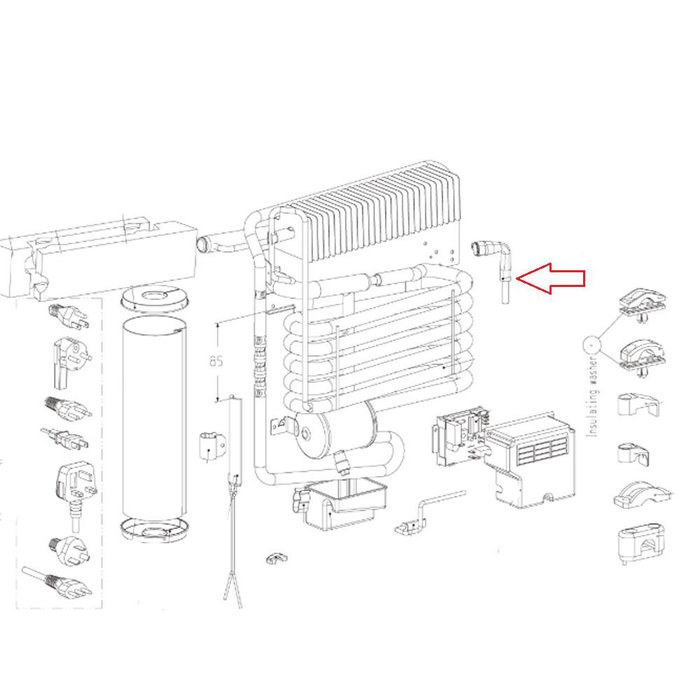 85

Insulating washer