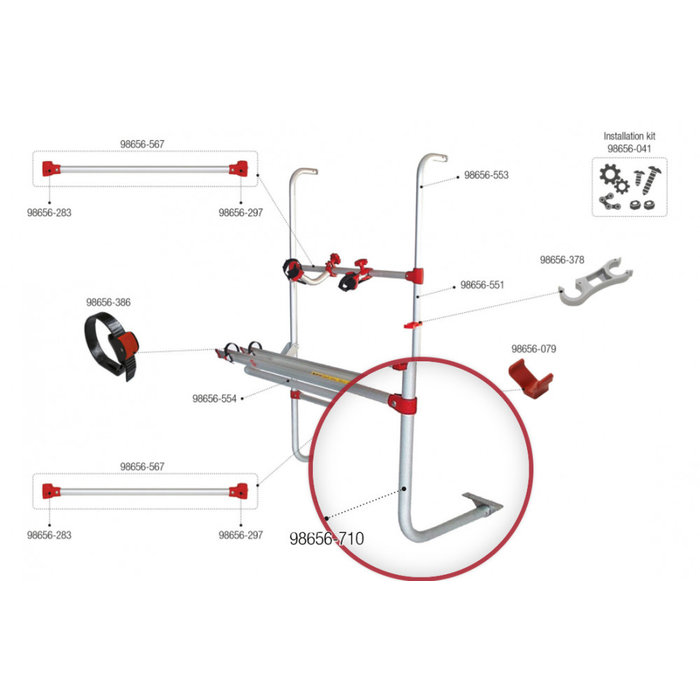 98656-567

98656-283

98656-297

98656-553

Installation kit
98656-041

98656-378

98656-551

98656-386

98656-079

98656-554

98656-567

98656-283

98656-297

98656-710