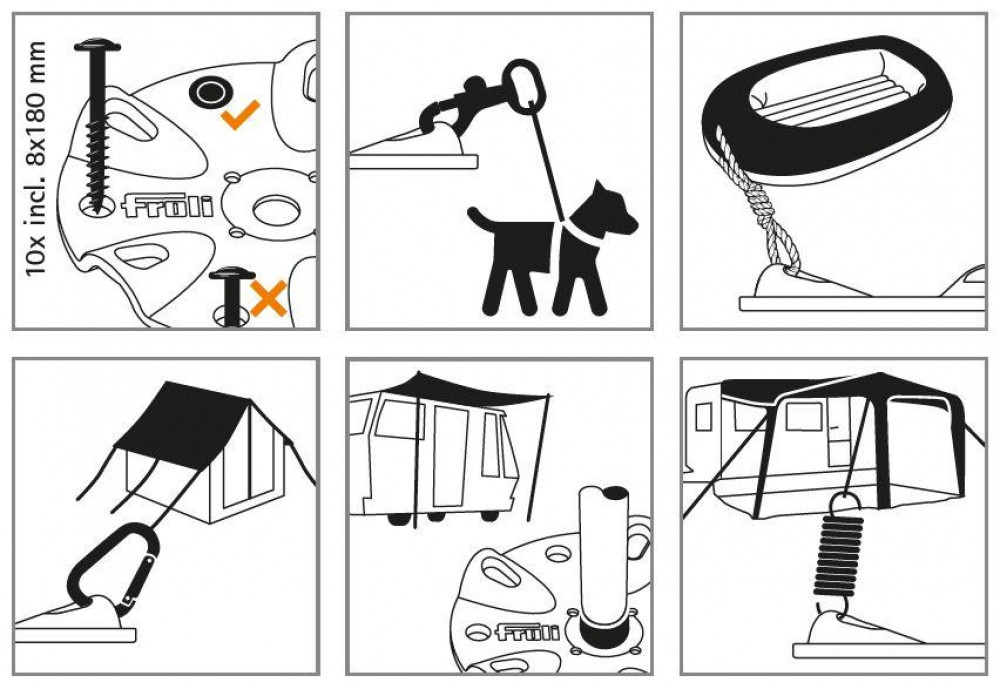 10x incl. 8x180 mm

fröli

fröli