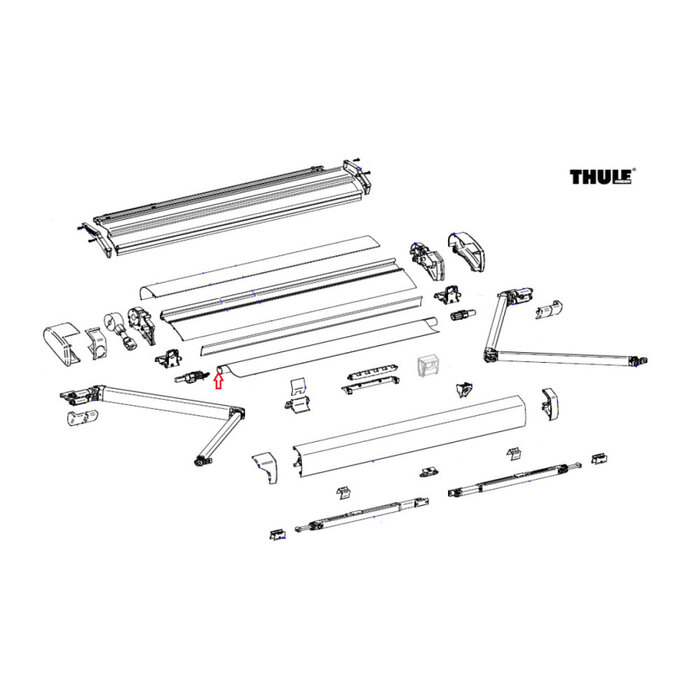 THULE