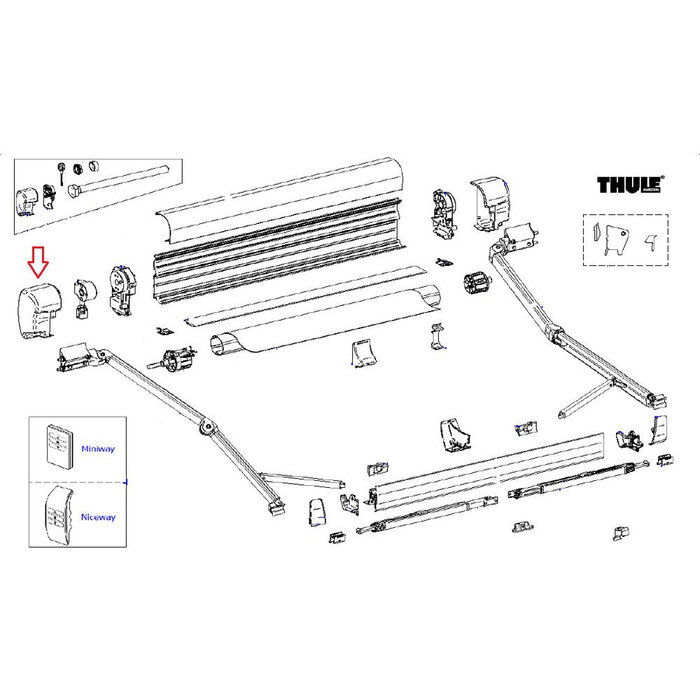 THULE

Miniway

Niceway