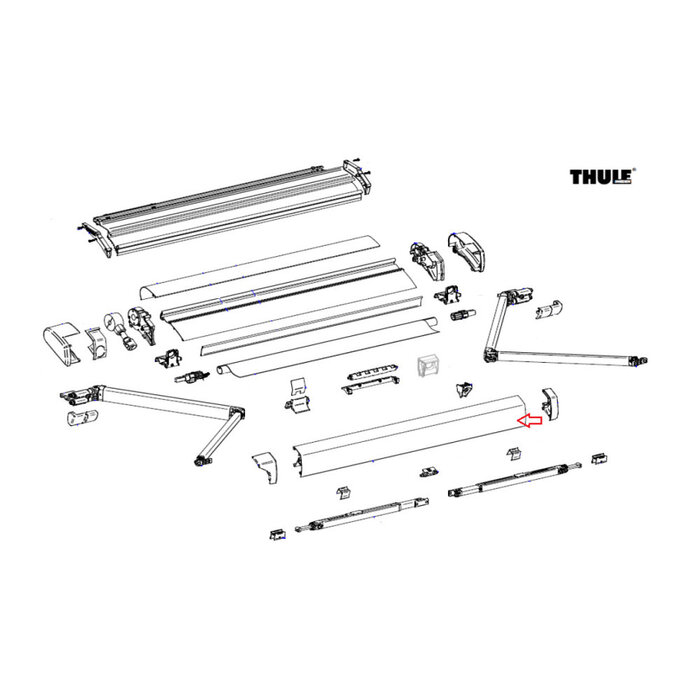 THULE