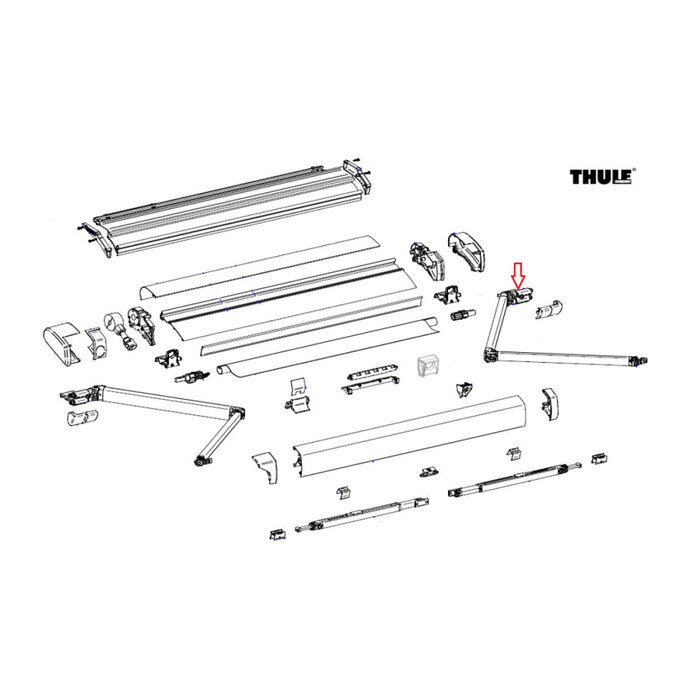 THULE