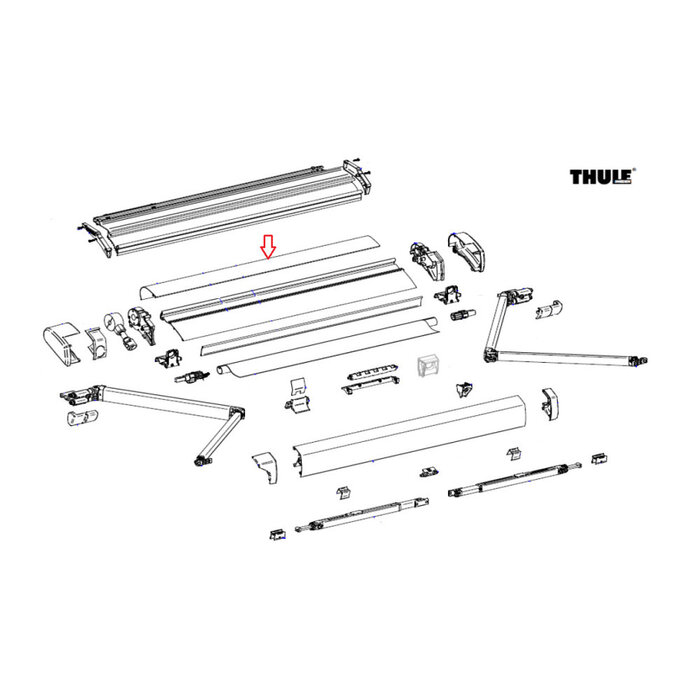 THULE