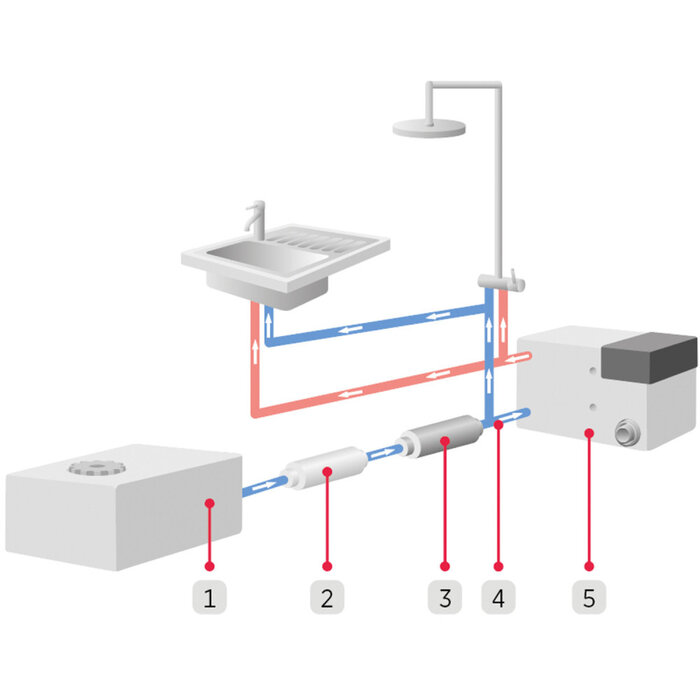 1 2 3 4 5