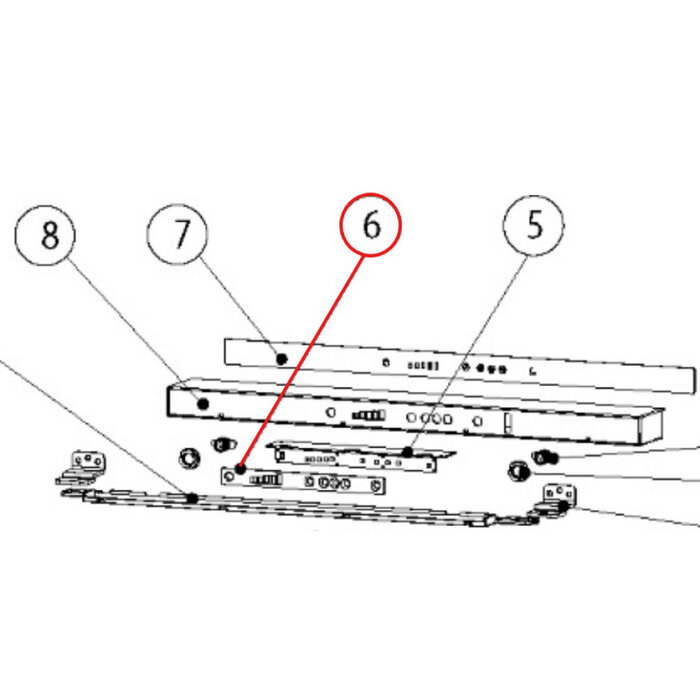 8
7
6
5