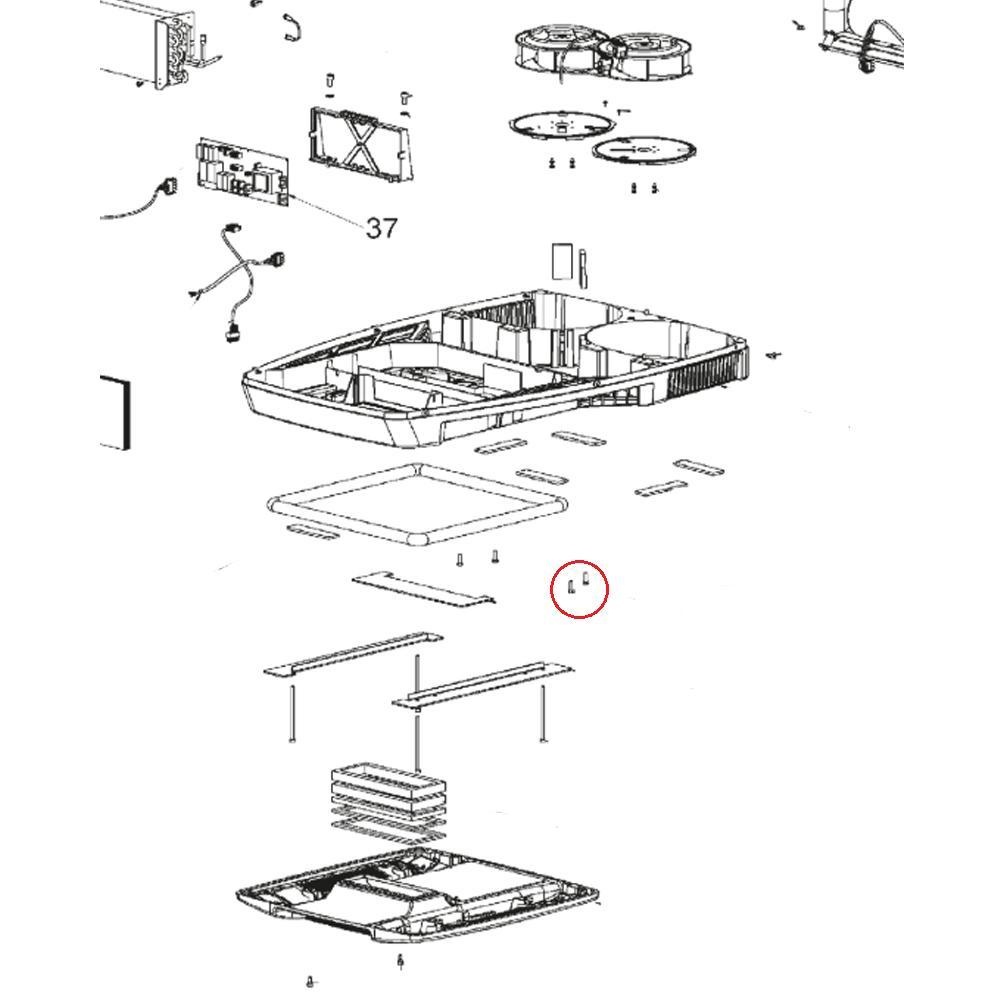 37