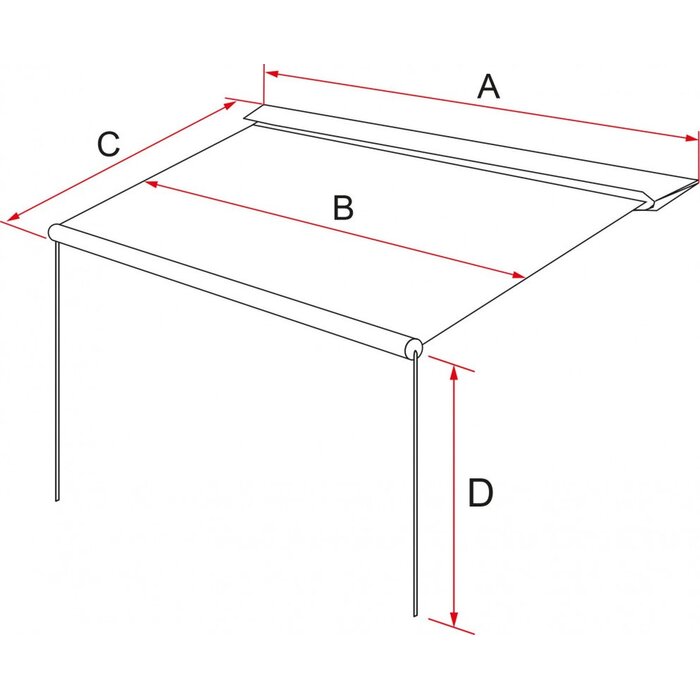 A
C
B
D