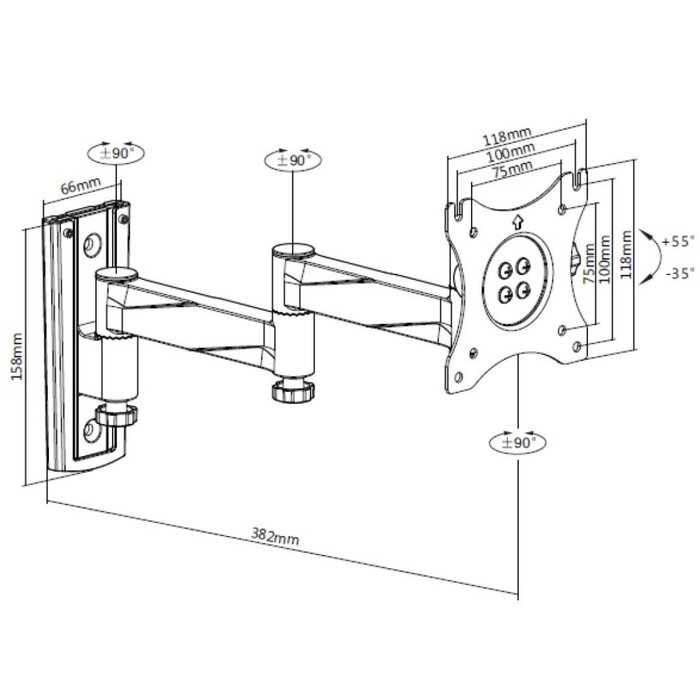 ±90°
66mm
±90°
118mm
100mm
75mm
75mm
100mm
118mm
+55°
-35°
158mm
±90°
382mm