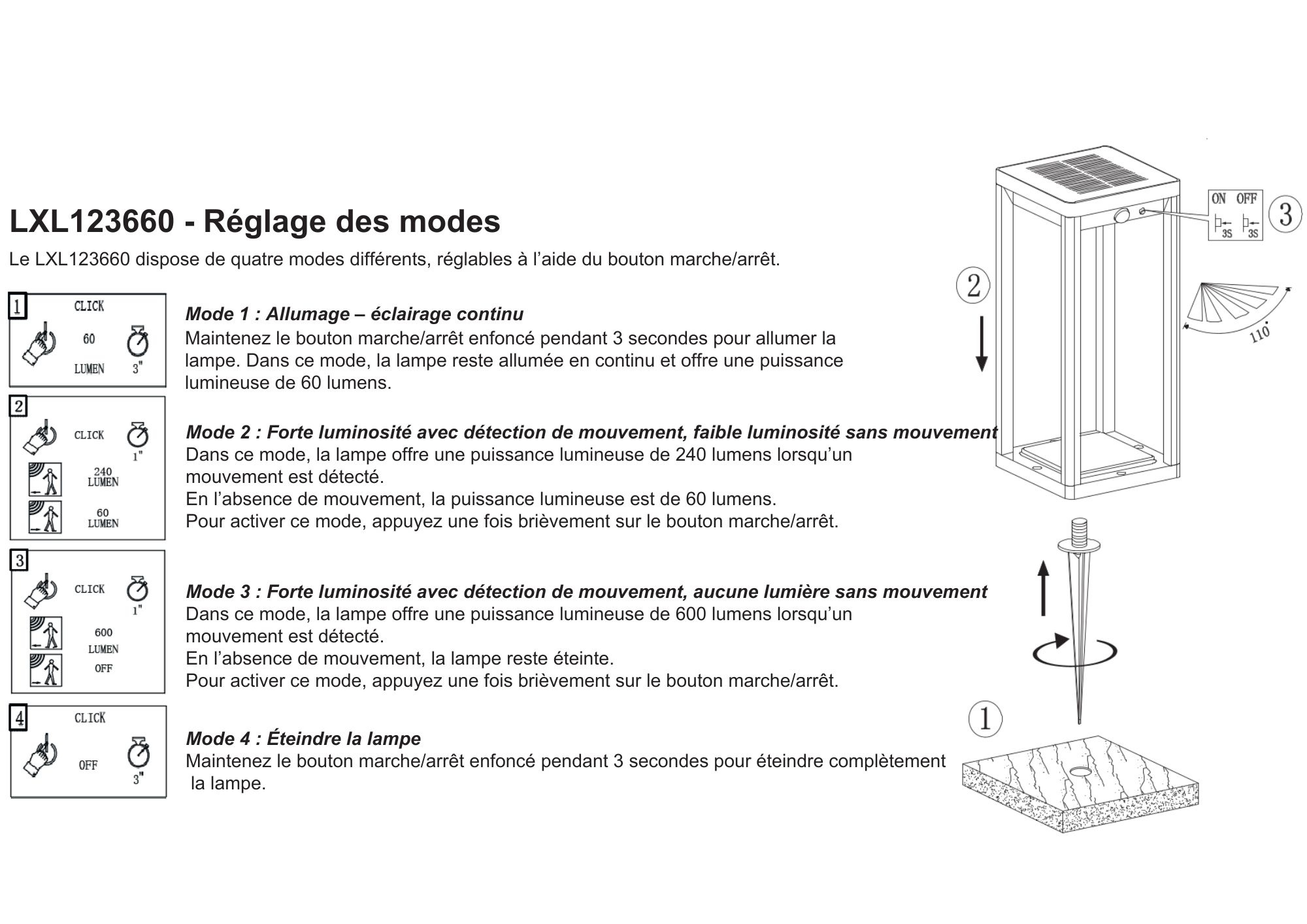 LXL123660 - Réglage des modes

Le LXL123660 dispose de quatre modes différents, réglables à l'aide du bouton marche/arrêt.

1
CLICK
60
LUMEN
3"

Mode 1 : Allumage – éclairage continu
Maintenez le bouton marche/arrêt enfoncé pendant 3 secondes pour allumer la lampe. Dans ce mode, la lampe reste allumée en continu et offre une puissance lumineuse de 60 lumens.

2
CLICK
1"
240
LUMEN
60
LUMEN

Mode 2 : Forte luminosité avec détection de mouvement, faible luminosité sans mouvement
Dans ce mode, la lampe offre une puissance lumineuse de 240 lumens lorsqu'un mouvement est détecté.
En l'absence de mouvement, la puissance lumineuse est de 60 lumens.
Pour activer ce mode, appuyez une fois brièvement sur le bouton marche/arrêt.

3
CLICK
1"
600
LUMEN
OFF

Mode 3 : Forte luminosité avec détection de mouvement, aucune lumière sans mouvement
Dans ce mode, la lampe offre une puissance lumineuse de 600 lumens lorsqu'un mouvement est détecté.
En l'absence de mouvement, la lampe reste éteinte.
Pour activer ce mode, appuyez une fois brièvement sur le bouton marche/arrêt.

4
CLICK
OFF
3"

Mode 4 : Éteindre la lampe
Maintenez le bouton marche/arrêt enfoncé pendant 3 secondes pour éteindre complètement la lampe.

ON OFF
3S 3S
3
2
110°
1