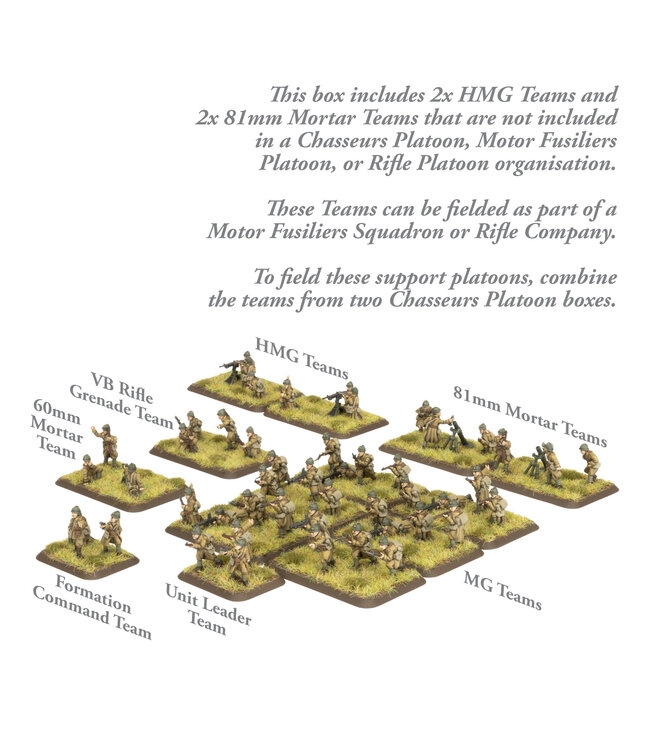 This box includes 2x HMG Teams and 2x 81mm Mortar Teams that are not included in a Chasseurs Platoon, Motor Fusiliers Platoon, or Rifle Platoon organisation.

These Teams can be fielded as part of a Motor Fusiliers Squadron or Rifle Company.

To field these support platoons, combine the teams from two Chasseurs Platoon boxes.

HMG Teams

VB Rifle Grenade Team

60mm Mortar Team

81mm Mortar Teams

Formation Command Team

Unit Leader Team

MG Teams