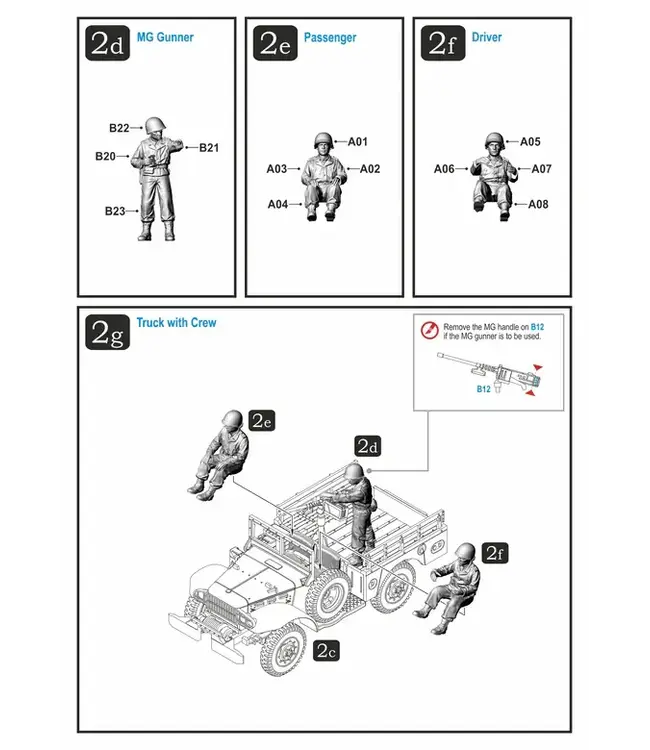 2d MG Gunner

B22
B20
B21
B23

2e Passenger

A01
A03
A02
A04

2f Driver

A05
A06
A07
A08

2g Truck with Crew

Remove the MG handle on B12 if the MG gunner is to be used.

B12

2e
2d
2f
2c