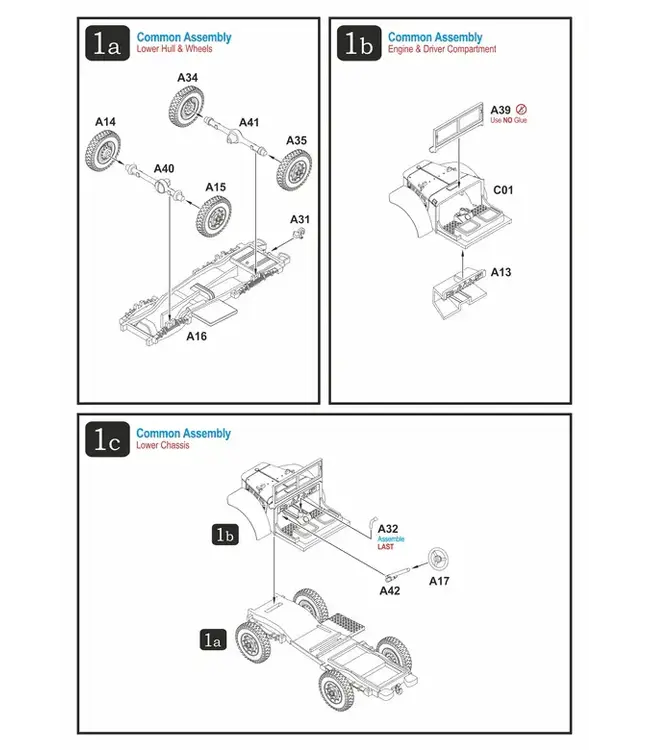 1a
Common Assembly
Lower Hull & Wheels

A34
A14
A41
A35
A40
A15
A31
A16

1b
Common Assembly
Engine & Driver Compartment

A39
Use NO Glue
C01
A13

1c
Common Assembly
Lower Chassis

1b
A32
Assemble
LAST
A42
A17
1a