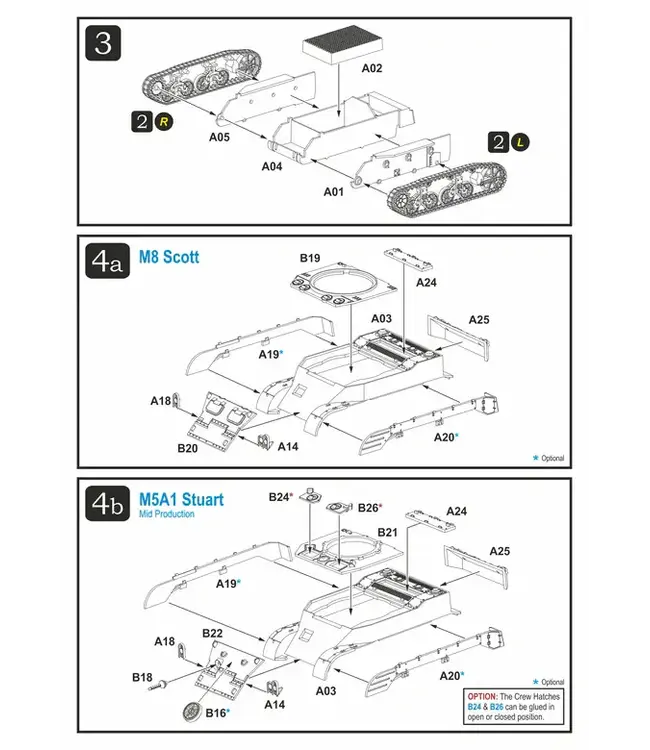 3

A02

2 R

A05

A04

A01

2 L

4a M8 Scott

B19

A24

A03

A25

A19*

A18

B20

A14

A20*

* Optional

4b M5A1 Stuart
Mid Production

B24*

B26*

A24

B21

A25

A19*

A18

B22

B18

B16*

A14

A03

A20*

* Optional

OPTION: The Crew Hatches B24 & B26 can be glued in open or closed position.