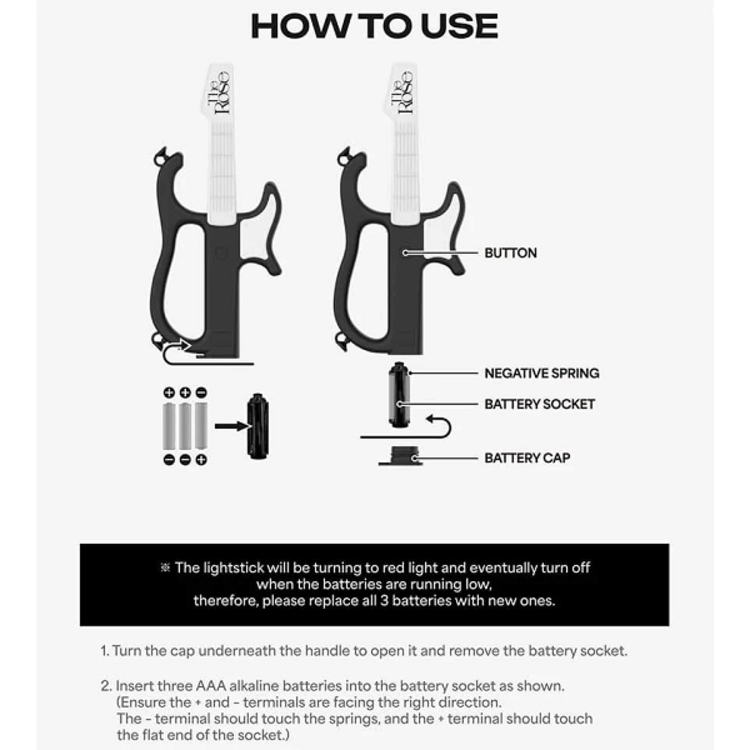 HOW TO USE

The Rose

The Rose

BUTTON

NEGATIVE SPRING

BATTERY SOCKET

BATTERY CAP

※ The lightstick will be turning to red light and eventually turn off when the batteries are running low, therefore, please replace all 3 batteries with new ones.

1. Turn the cap underneath the handle to open it and remove the battery socket.

2. Insert three AAA alkaline batteries into the battery socket as shown. (Ensure the + and - terminals are facing the right direction. The - terminal should touch the springs, and the + terminal should touch the flat end of the socket.)