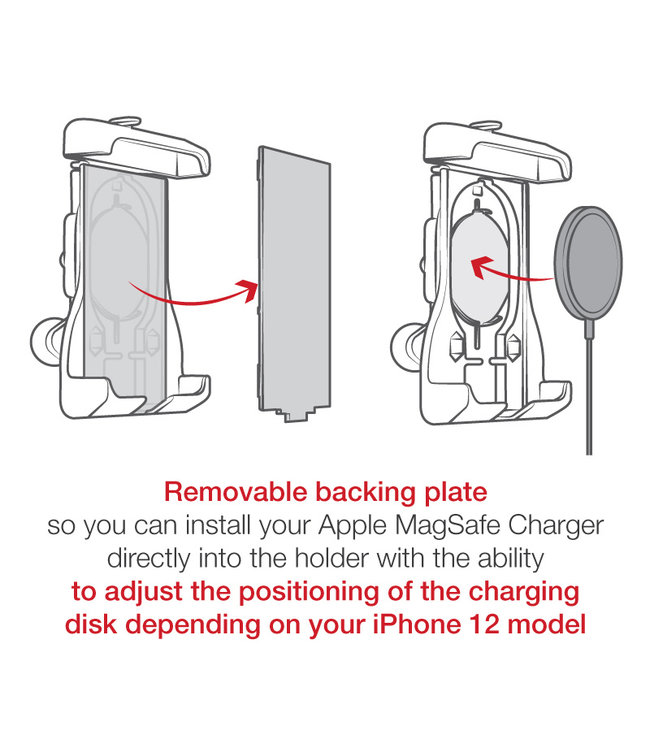 Removable backing plate
so you can install your Apple MagSafe Charger directly into the holder with the ability
to adjust the positioning of the charging disk depending on your iPhone 12 model