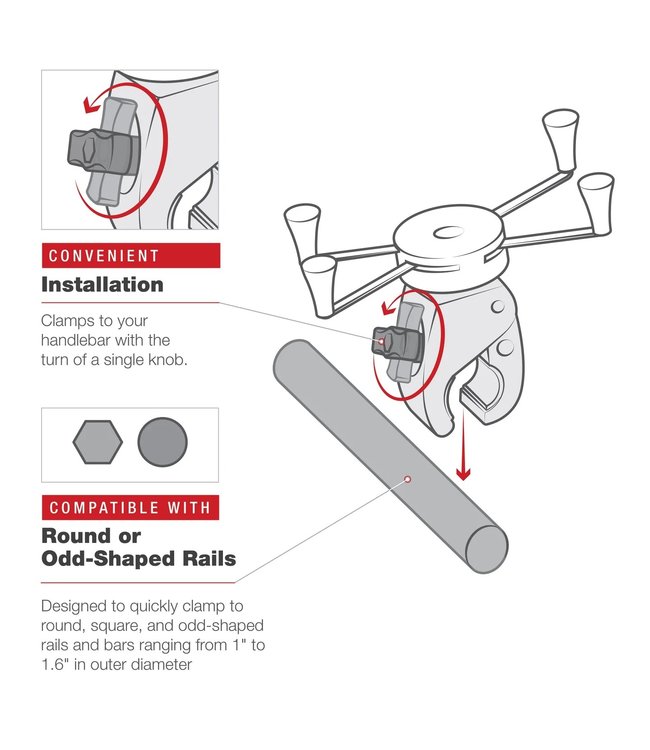 CONVENIENT
Installation

Clamps to your handlebar with the turn of a single knob.

COMPATIBLE WITH
Round or Odd-Shaped Rails

Designed to quickly clamp to round, square, and odd-shaped rails and bars ranging from 1" to 1.6" in outer diameter